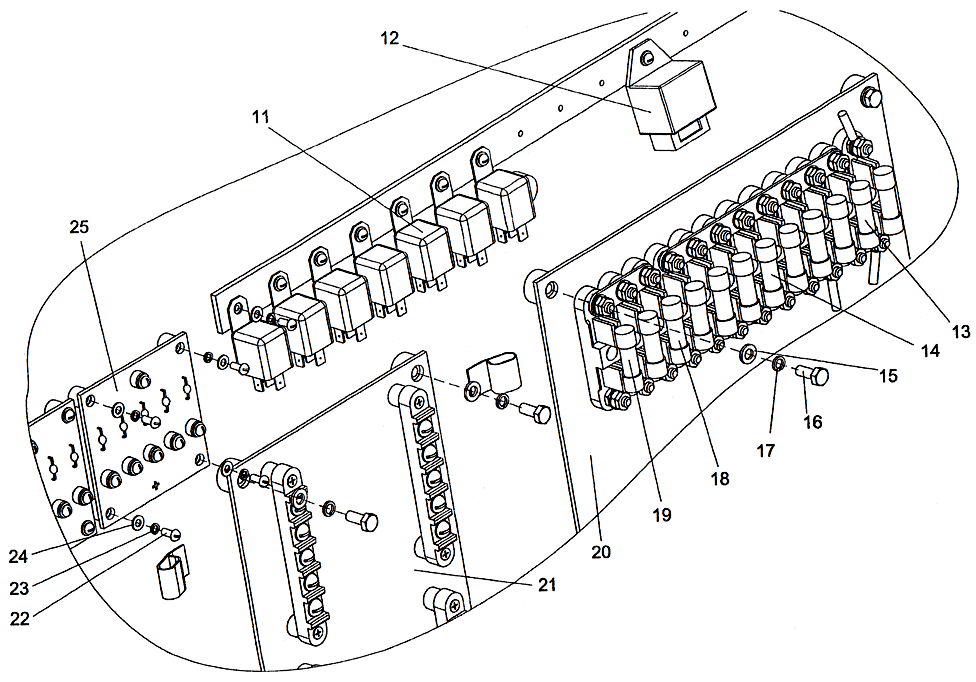 12
11
25
13
14
15
16
17
18
19
20
21
24
23
22