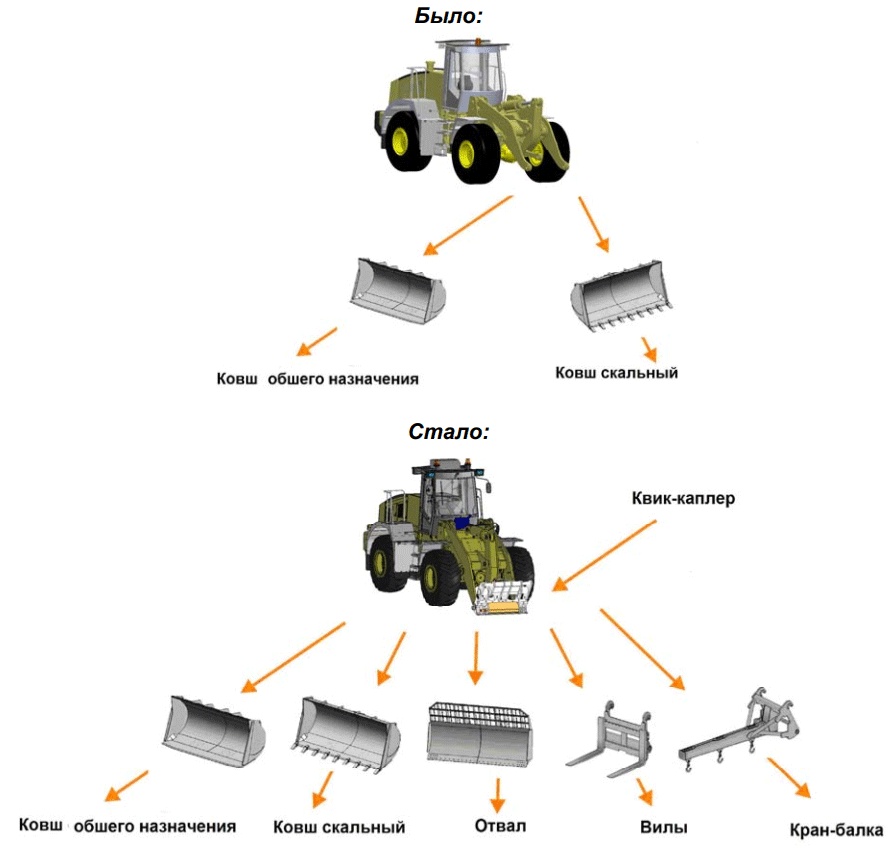 Было:

Ковш обшего назначения

Ковш скальный

Стало:

Квик-каплер

Ковш обшего назначения

Ковш скальный

Отвал

Вилы

Кран-балка